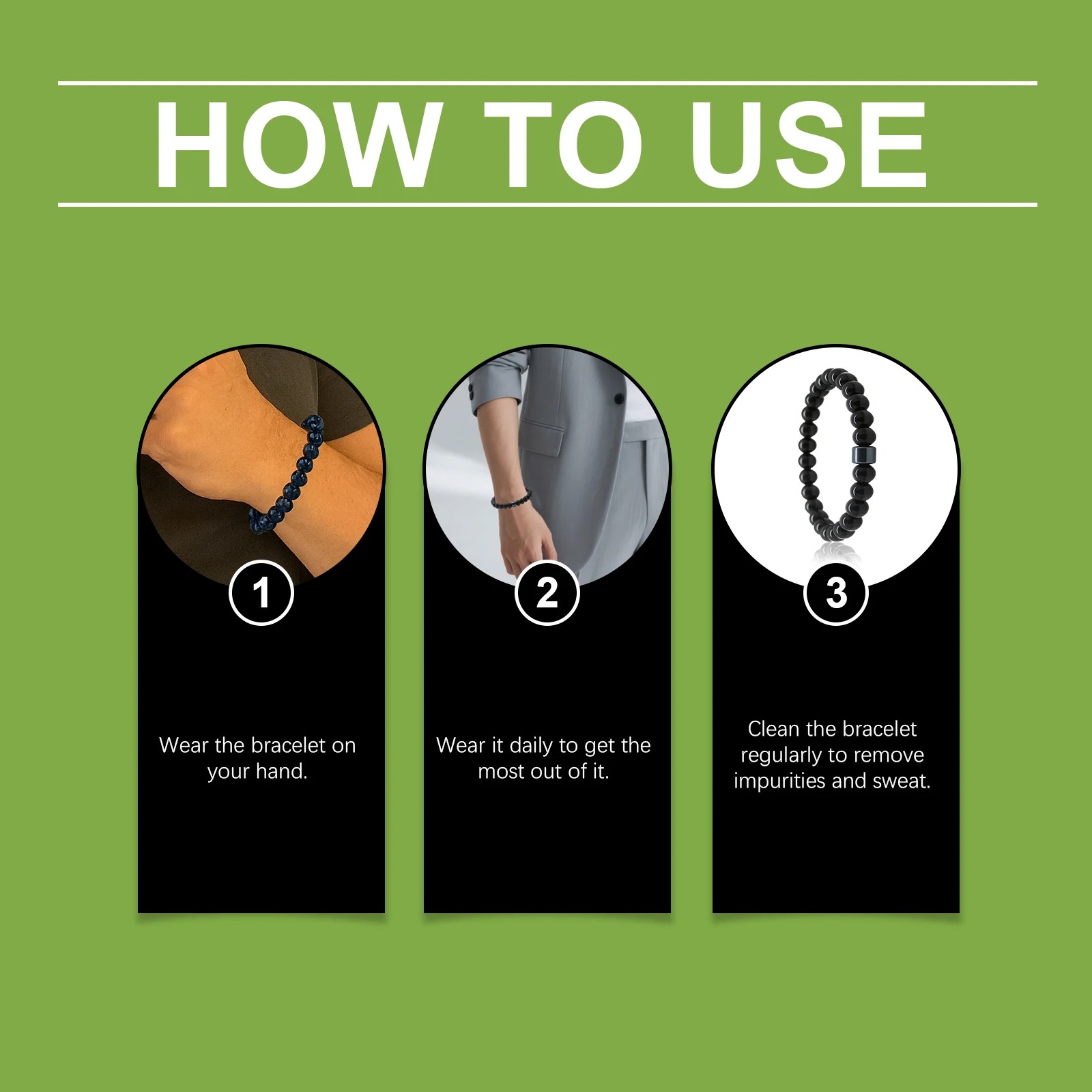 HOW TO USE

1

Wear the bracelet on your hand.

2

Wear it daily to get the most out of it.

3

Clean the bracelet regularly to remove impurities and sweat.